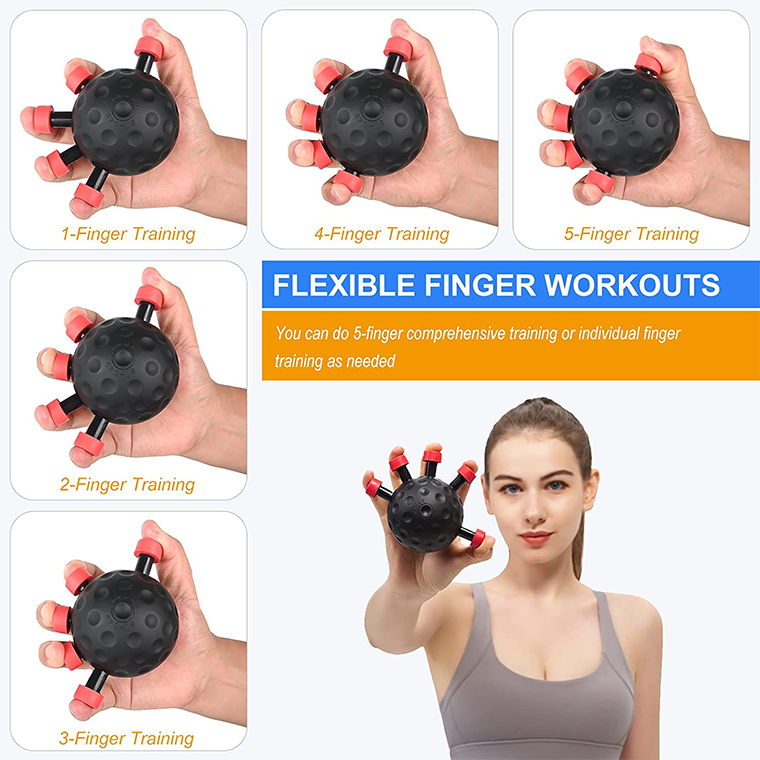 1-Finger Training

4-Finger Training

5-Finger Training

FLEXIBLE FINGER WORKOUTS

You can do 5-finger comprehensive training or individual finger training as needed

2-Finger Training

3-Finger Training